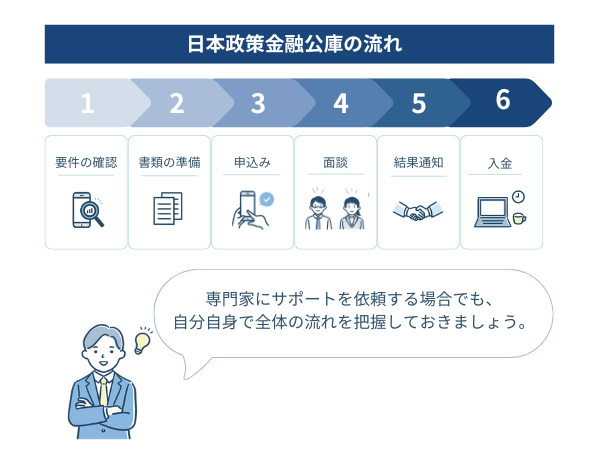 日本政策金融公庫の流れ

1 2 3 4 5 6

要件の確認

書類の準備

申込み

面談

結果通知

入金

専門家にサポートを依頼する場合でも、自分自身で全体の流れを把握しておきましょう。